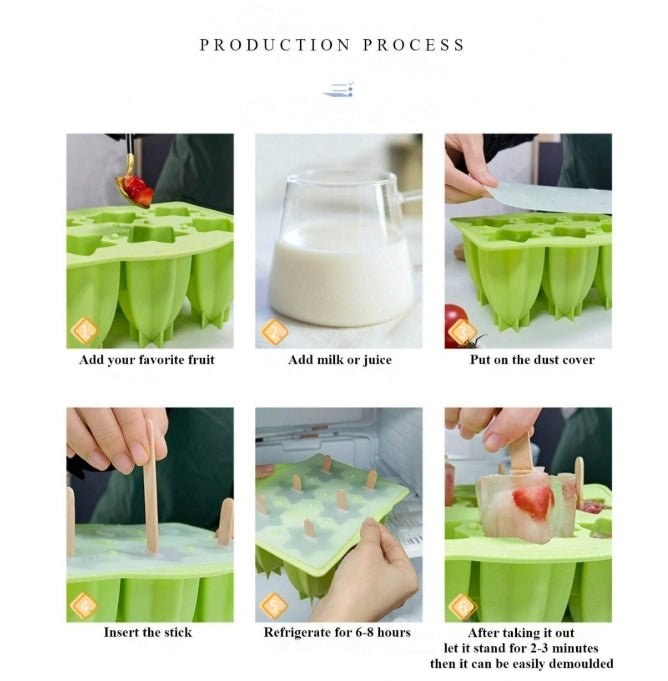 PRODUCTION PROCESS

1
Add your favorite fruit

2
Add milk or juice

3
Put on the dust cover

4
Insert the stick

5
Refrigerate for 6-8 hours

6
After taking it out
let it stand for 2-3 minutes
then it can be easily demoulded