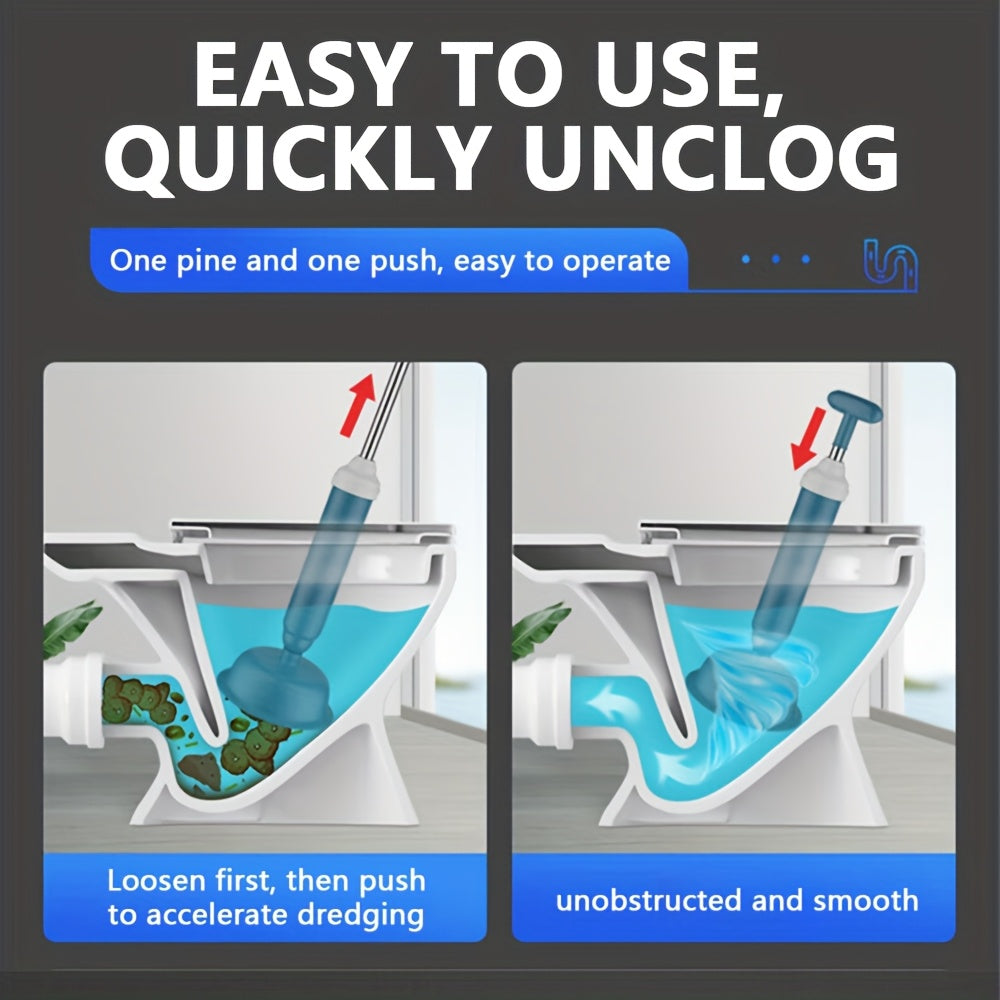 EASY TO USE, QUICKLY UNCLOG

One pine and one push, easy to operate

Loosen first, then push to accelerate dredging

unobstructed and smooth