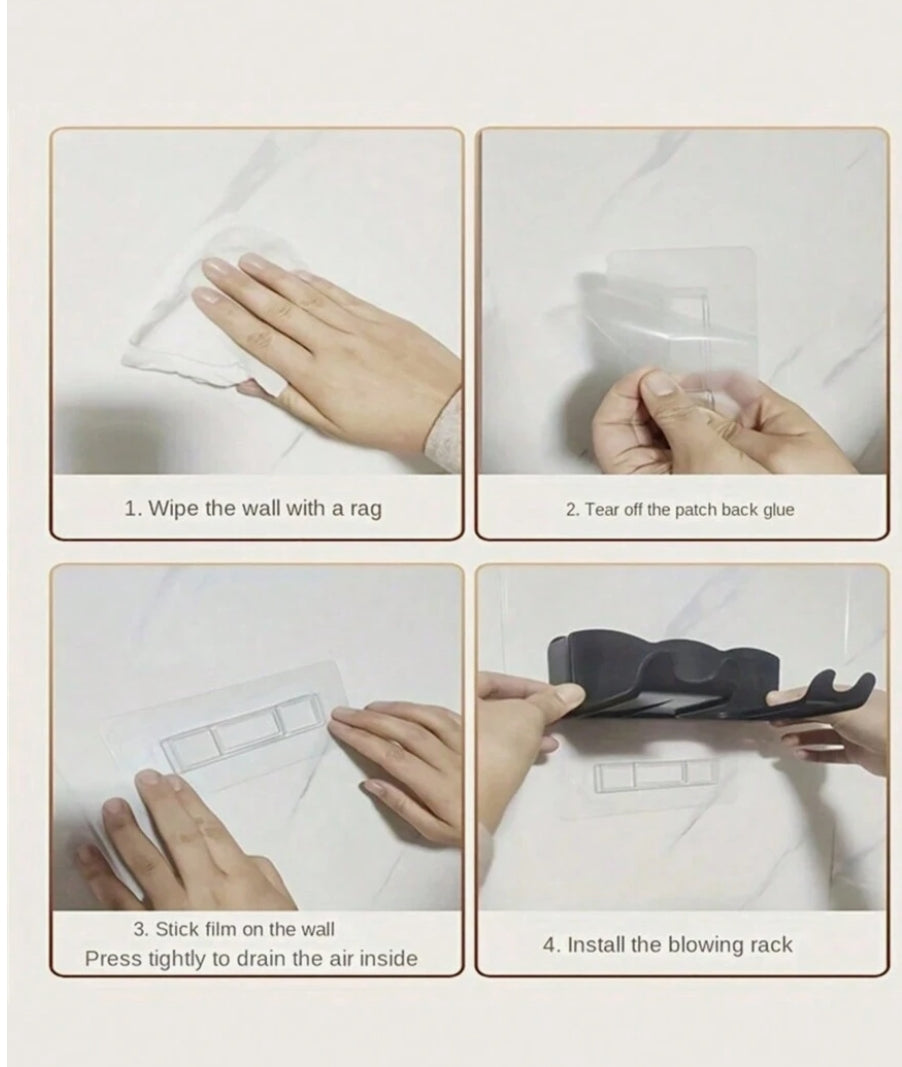 1. Wipe the wall with a rag

2. Tear off the patch back glue

3. Stick film on the wall
Press tightly to drain the air inside

4. Install the blowing rack