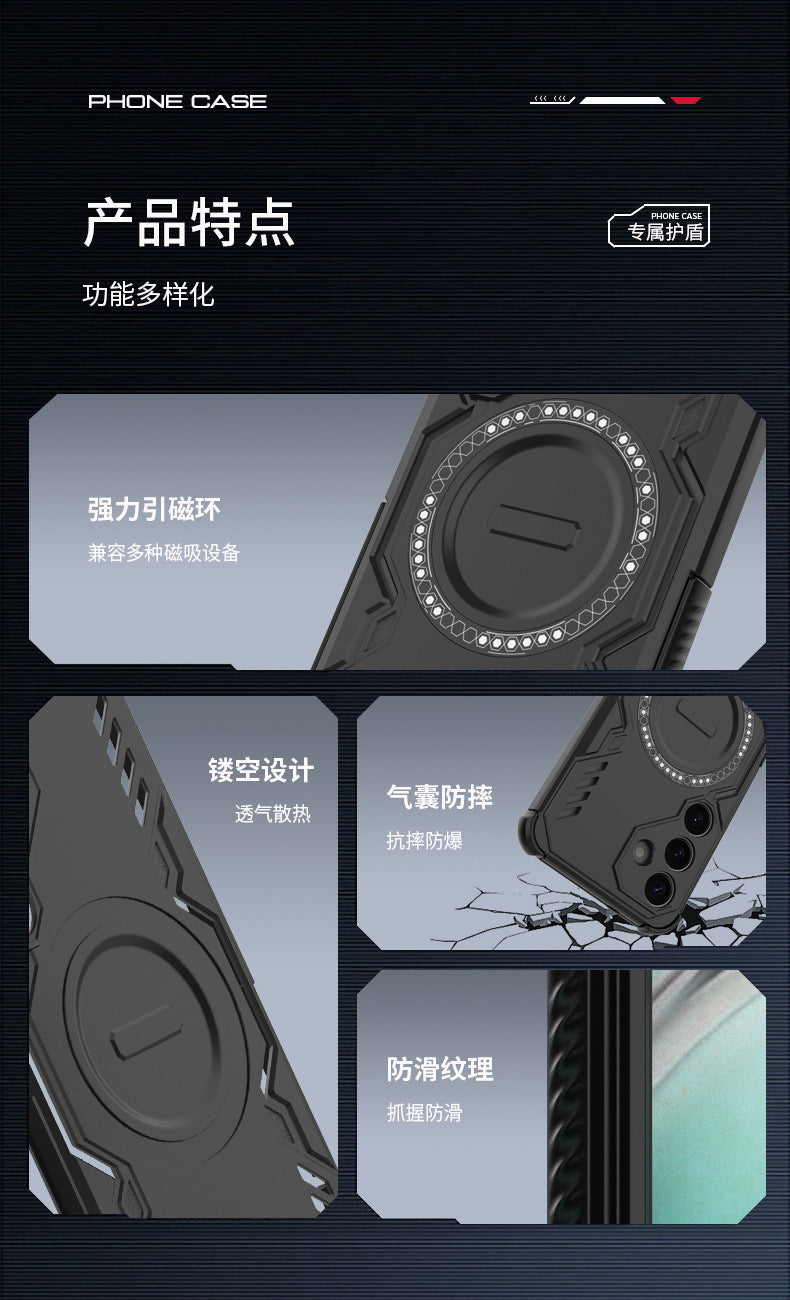 PHONE CASE

产品特点

PHONE CASE
专属护盾

功能多样化

强力引磁环

兼容多种磁吸设备

镂空设计

透气散热

气囊防摔

抗摔防爆

防滑纹理

抓握防滑