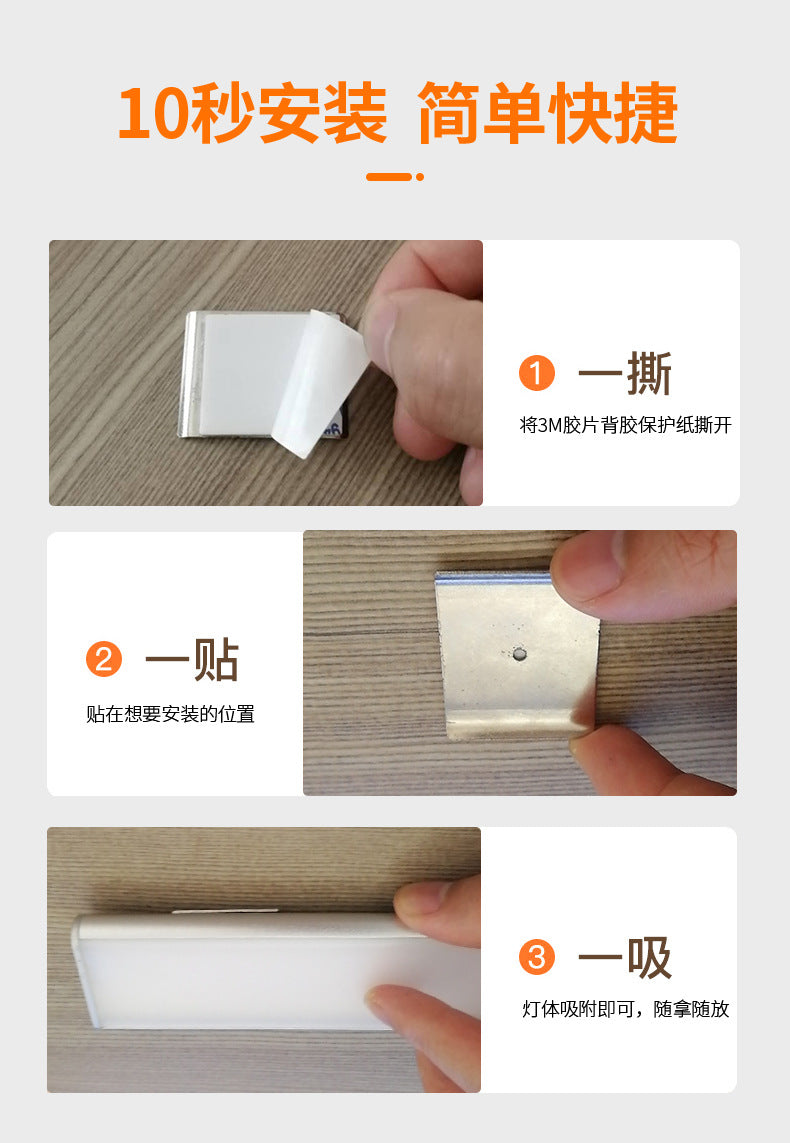 10秒安装 简单快捷

1 一撕

将3M胶片背胶保护纸撕开

2 一贴

贴在想要安装的位置

3 一吸

灯体吸附即可，随拿随放