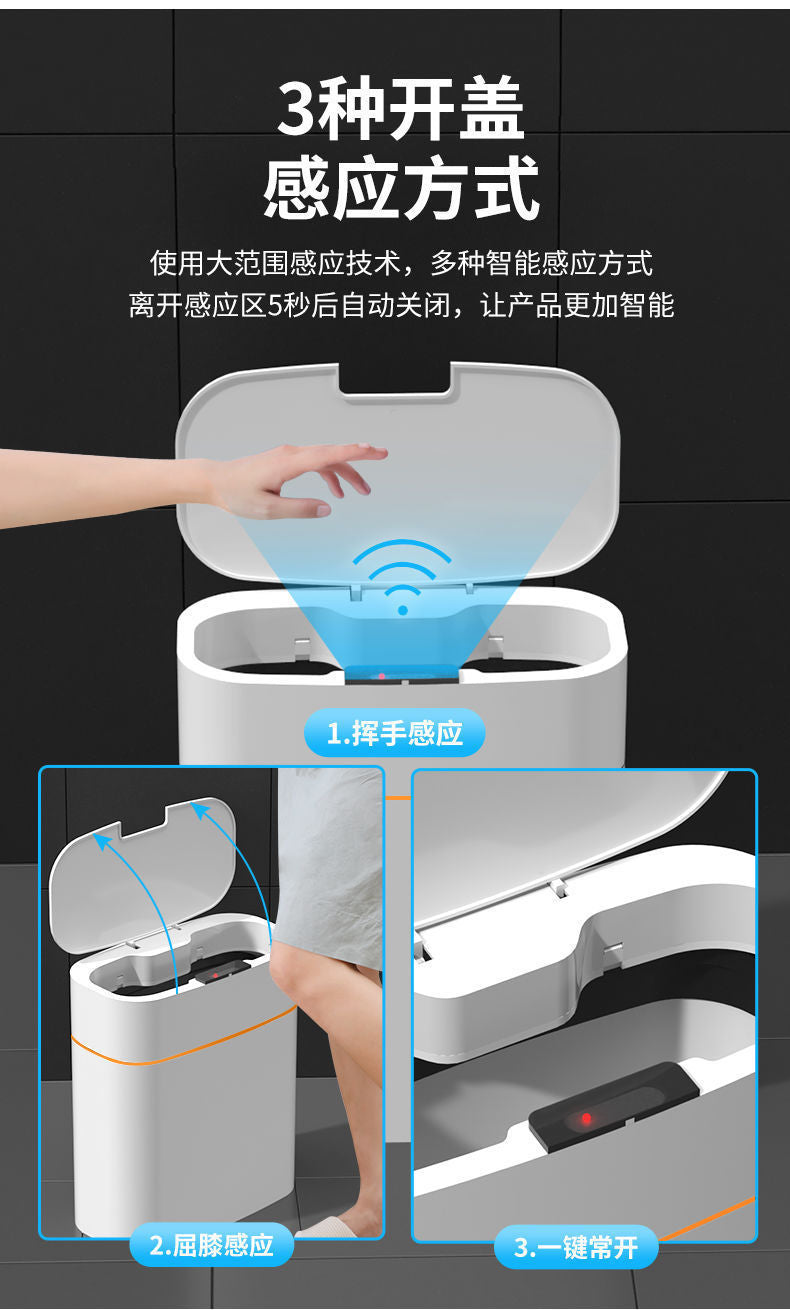 3种开盖
感应方式

使用大范围感应技术，多种智能感应方式
离开感应区5秒后自动关闭，让产品更加智能

1.挥手感应

2.屈膝感应

3.一键常开