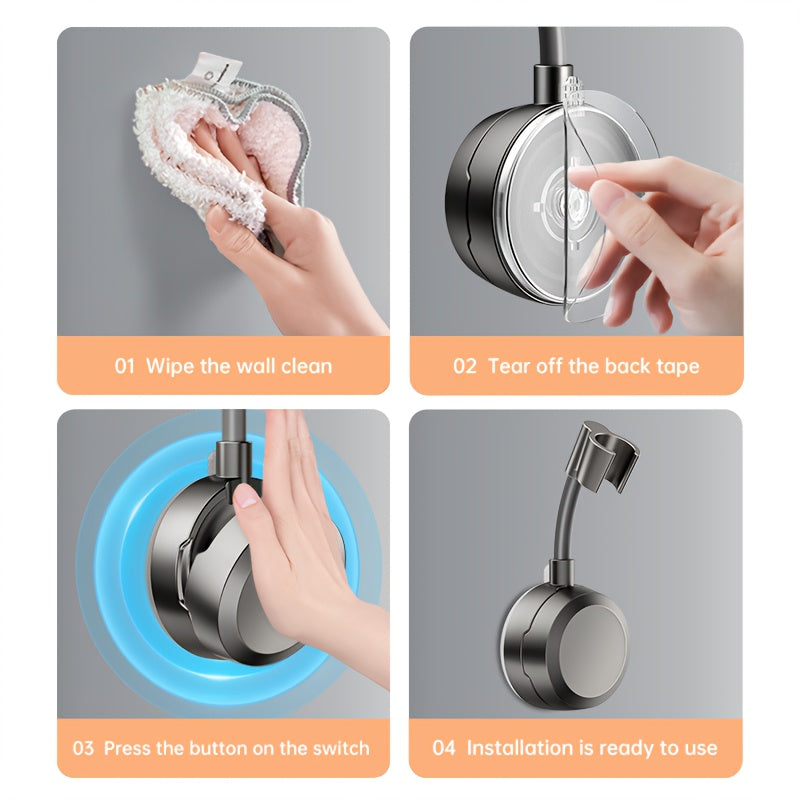 01 Wipe the wall clean

02 Tear off the back tape

03 Press the button on the switch

04 Installation is ready to use