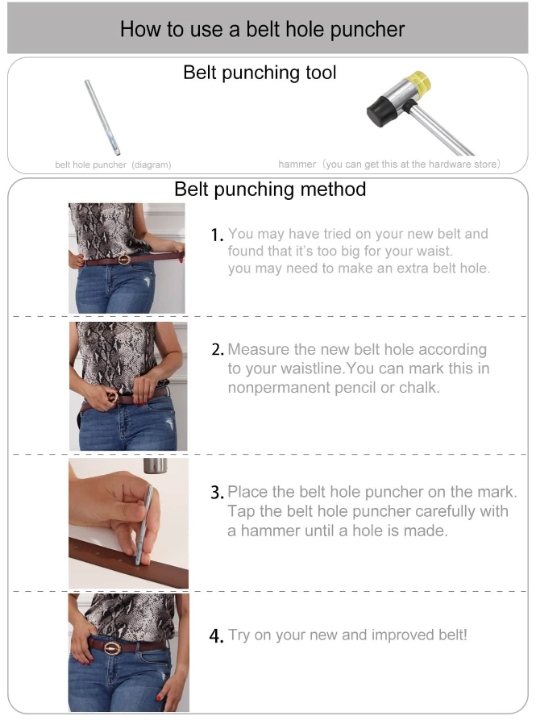 How to use a belt hole puncher

Belt punching tool

belt hole puncher (diagram)

hammer (you can get this at the hardware store)

Belt punching method

1. You may have tried on your new belt and found that it's too big for your waist. you may need to make an extra belt hole.

2. Measure the new belt hole according to your waistline.You can mark this in nonpermanent pencil or chalk.

3. Place the belt hole puncher on the mark. Tap the belt hole puncher carefully with a hammer until a hole is made.

4. Try on your new and improved belt!