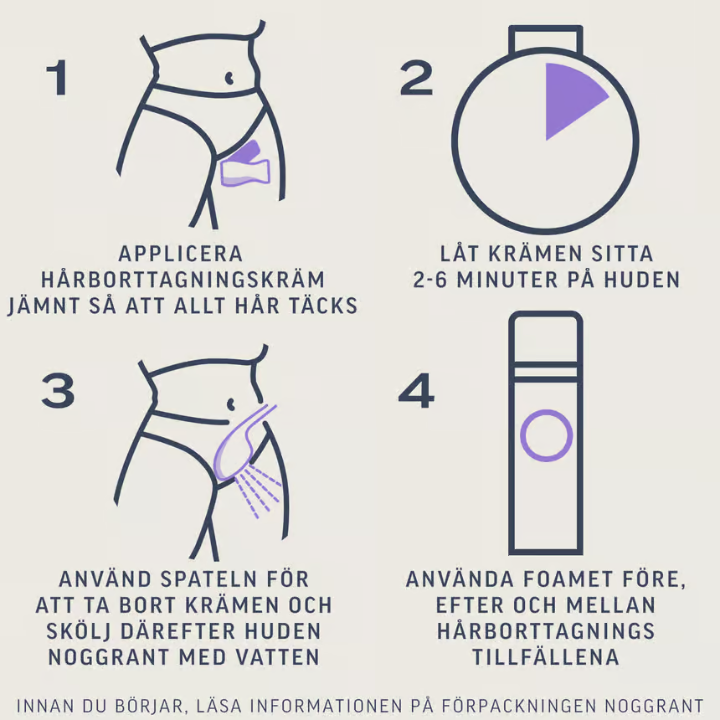 1

APPLICERA HÅRBORTTAGNINGSKRÄM JÄMNT SÅ ATT ALLT HÅR TÄCKS

2

LÅT KRÄMEN SITTA 2-6 MINUTER PÅ HUDEN

3

ANVÄND SPATELN FÖR ATT TA BORT KRÄMEN OCH SKÖLJ DÄREFTER HUDEN NOGGRANT MED VATTEN

4

ANVÄNDA FOAMET FÖRE, EFTER OCH MELLAN HÅRBORTTAGNINGS TILLFÄLLENA

INNAN DU BÖRJAR, LÄSA INFORMATIONEN PÅ FÖRPACKNINGEN NOGGRANT