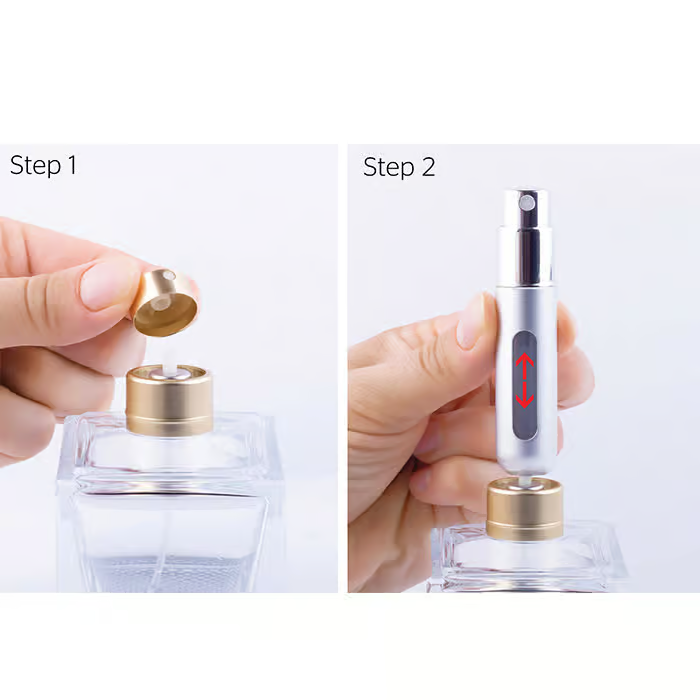 Step 1

Step 2