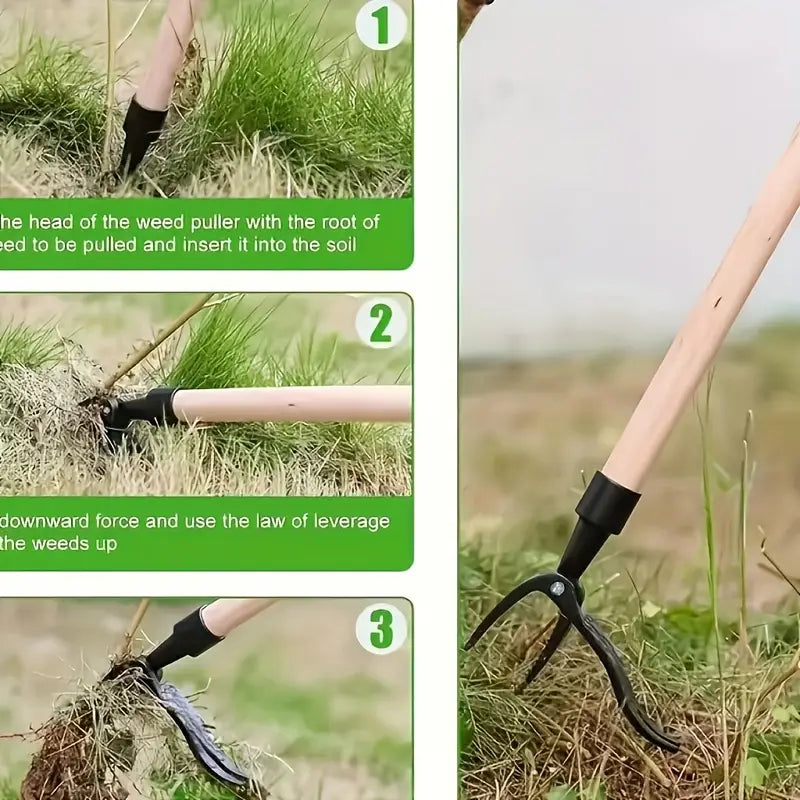 1

he head of the weed puller with the root of eed to be pulled and insert it into the soil

2

downward force and use the law of leverage the weeds up

3