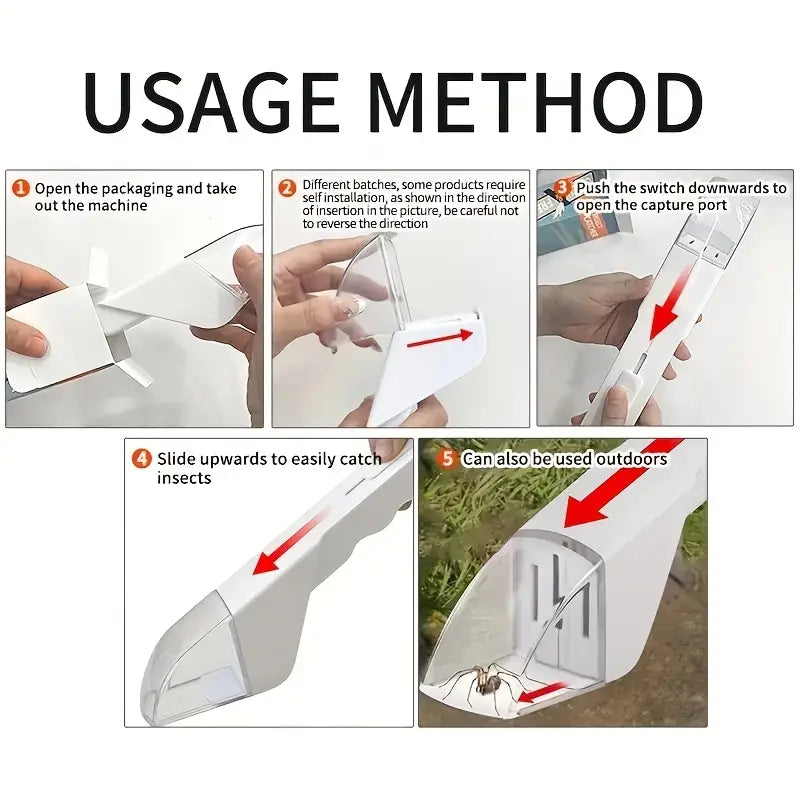 USAGE METHOD

1 Open the packaging and take out the machine

2 Different batches, some products require self installation, as shown in the direction of insertion in the picture, be careful not to reverse the direction

3 Push the switch downwards to open the capture port

4 Slide upwards to easily catch insects

5 Can also be used outdoors