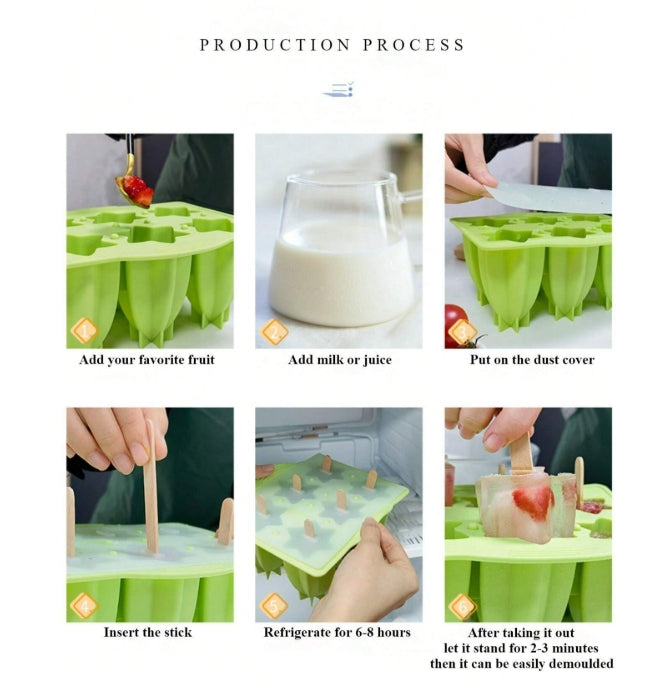 PRODUCTION PROCESS

1
Add your favorite fruit

2
Add milk or juice

3
Put on the dust cover

4
Insert the stick

5
Refrigerate for 6-8 hours

6
After taking it out let it stand for 2-3 minutes then it can be easily demoulded