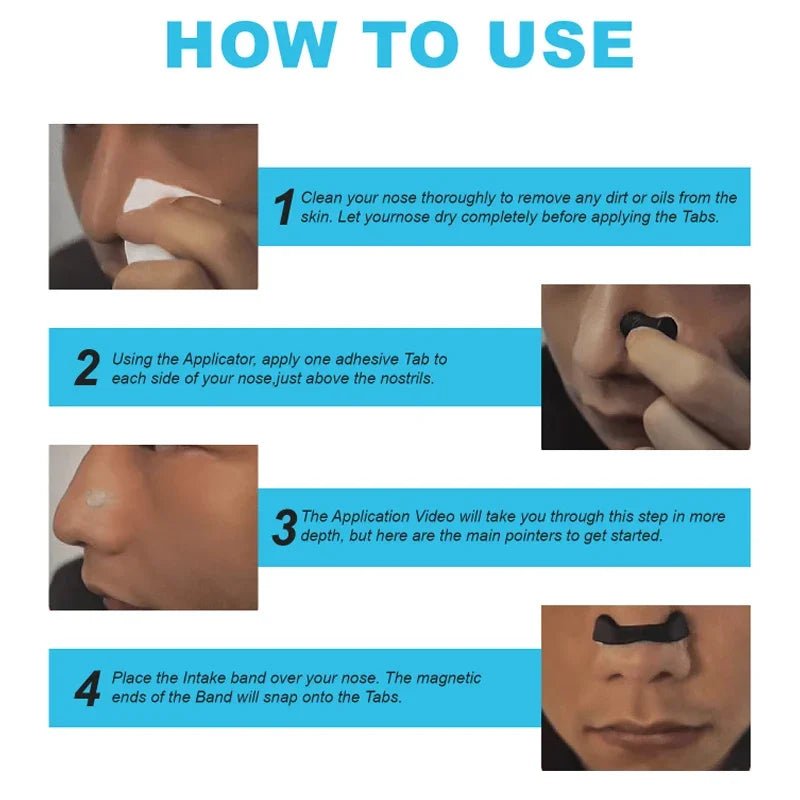 HOW TO USE

1 Clean your nose thoroughly to remove any dirt or oils from the skin. Let yournose dry completely before applying the Tabs.

2 Using the Applicator, apply one adhesive Tab to each side of your nose,just above the nostrils.

3 The Application Video will take you through this step in more depth, but here are the main pointers to get started.

4 Place the Intake band over your nose. The magnetic ends of the Band will snap onto the Tabs.