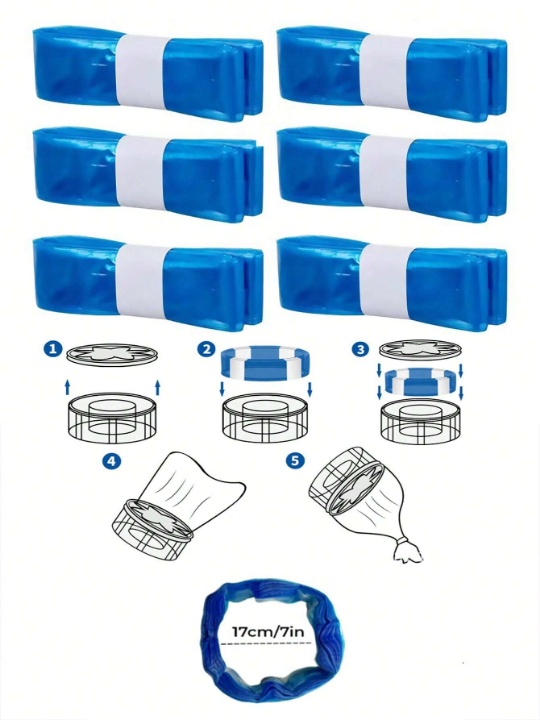 1
2
3
4
5
17cm/7in